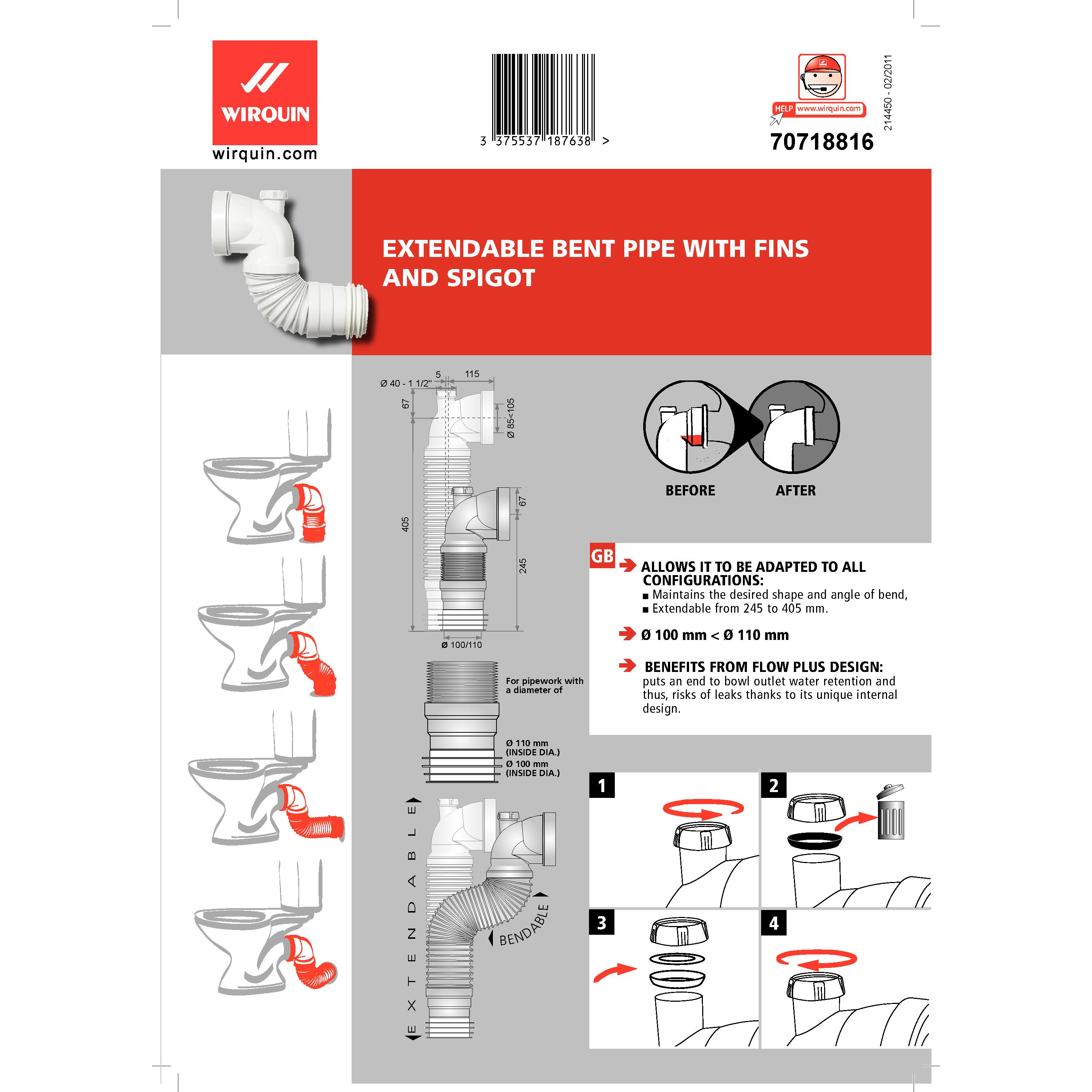 WIRQUIN

wirquin.com

3 375537 187638 >

HELP www.wirquin.com

70718816

214450 - 02/2011

EXTENDABLE BENT PIPE WITH FINS AND SPIGOT

Ø 40 - 1 1/2"

5

115

67

Ø 85<105

405

67

245

Ø 100/110

For pipework with a diameter of

Ø 110 mm (INSIDE DIA.)

Ø 100 mm (INSIDE DIA.)

EXTENDABLE

BENDABLE

BEFORE

AFTER

GB

ALLOWS IT TO BE ADAPTED TO ALL CONFIGURATIONS:

■ Maintains the desired shape and angle of bend,

■ Extendable from 245 to 405 mm.

Ø 100 mm < Ø 110 mm

BENEFITS FROM FLOW PLUS DESIGN:

puts an end to bowl outlet water retention and thus, risks of leaks thanks to its unique internal design.

1

2

3

4