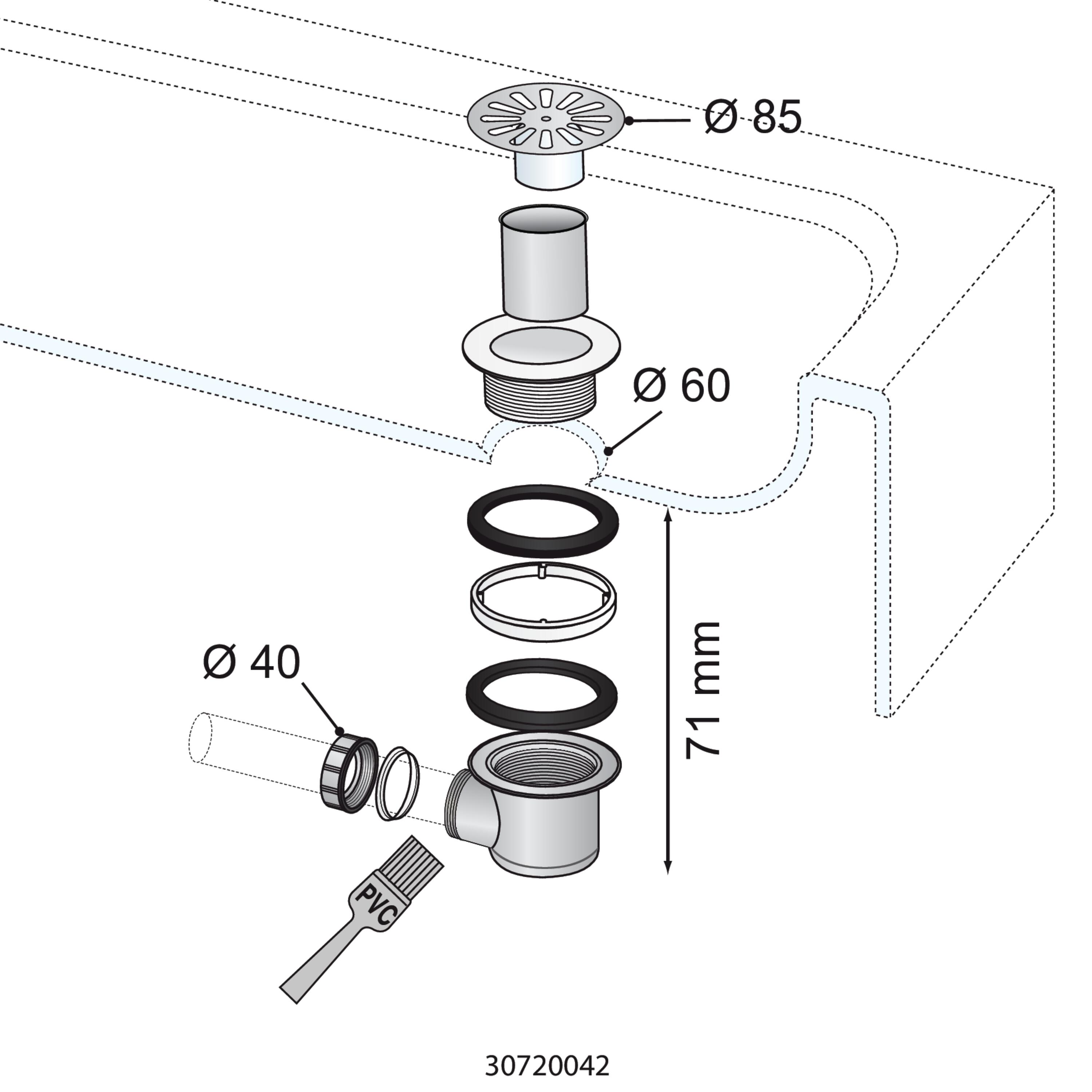 Ø 85

Ø 60

71 mm

Ø 40

PVC

30720042