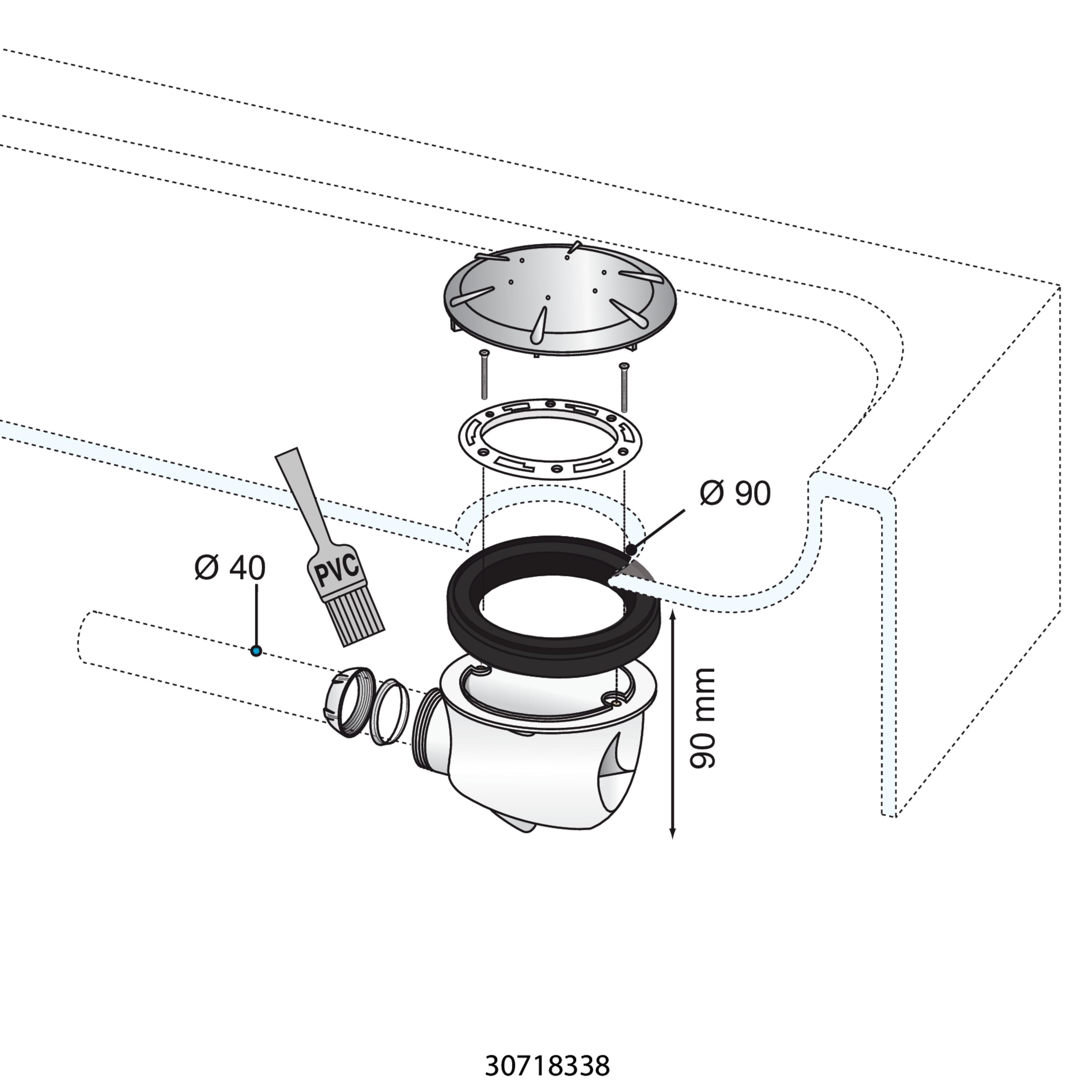 Ø 90

Ø 40

PVC

90 mm

30718338