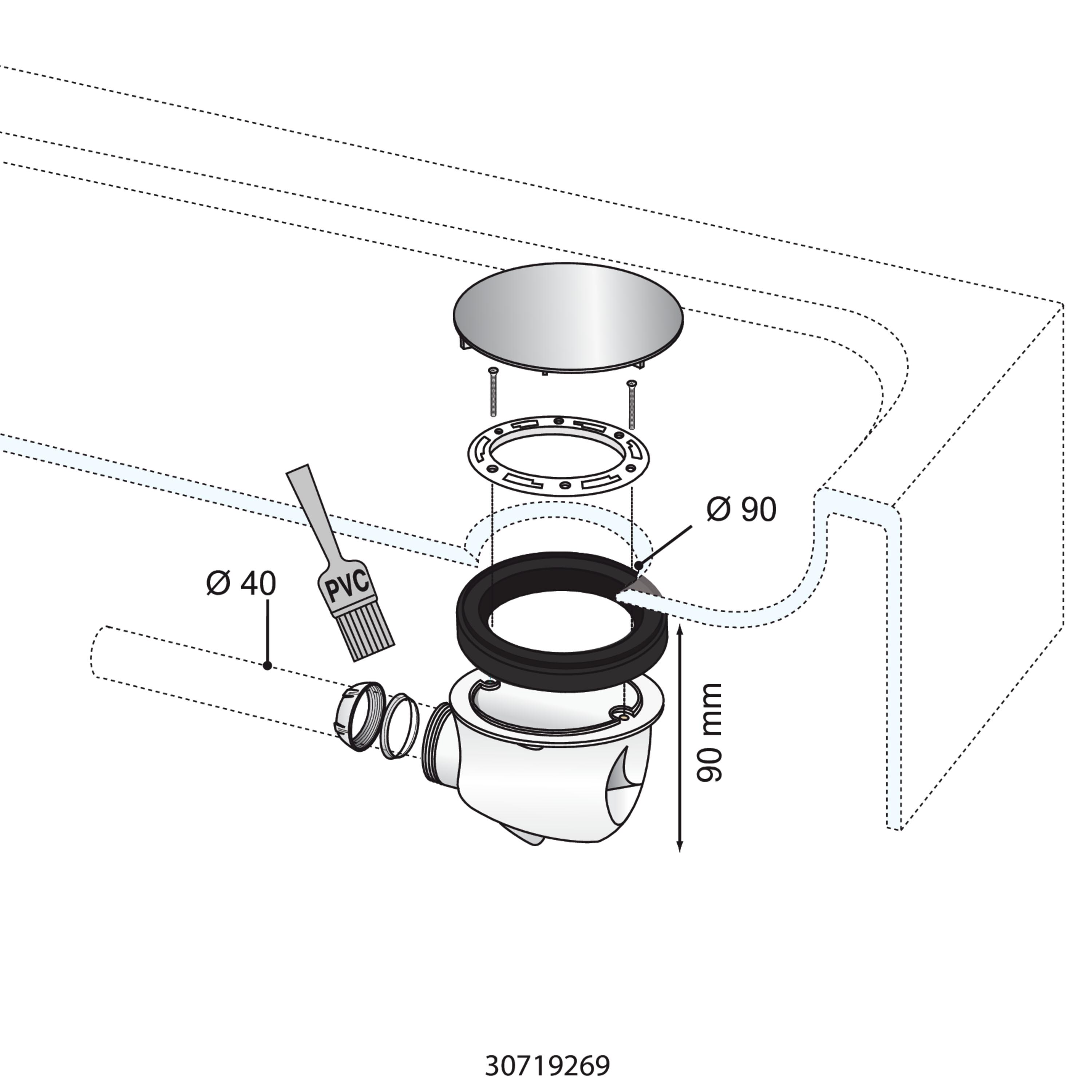 Ø 90

Ø 40

PVC

90 mm

30719269