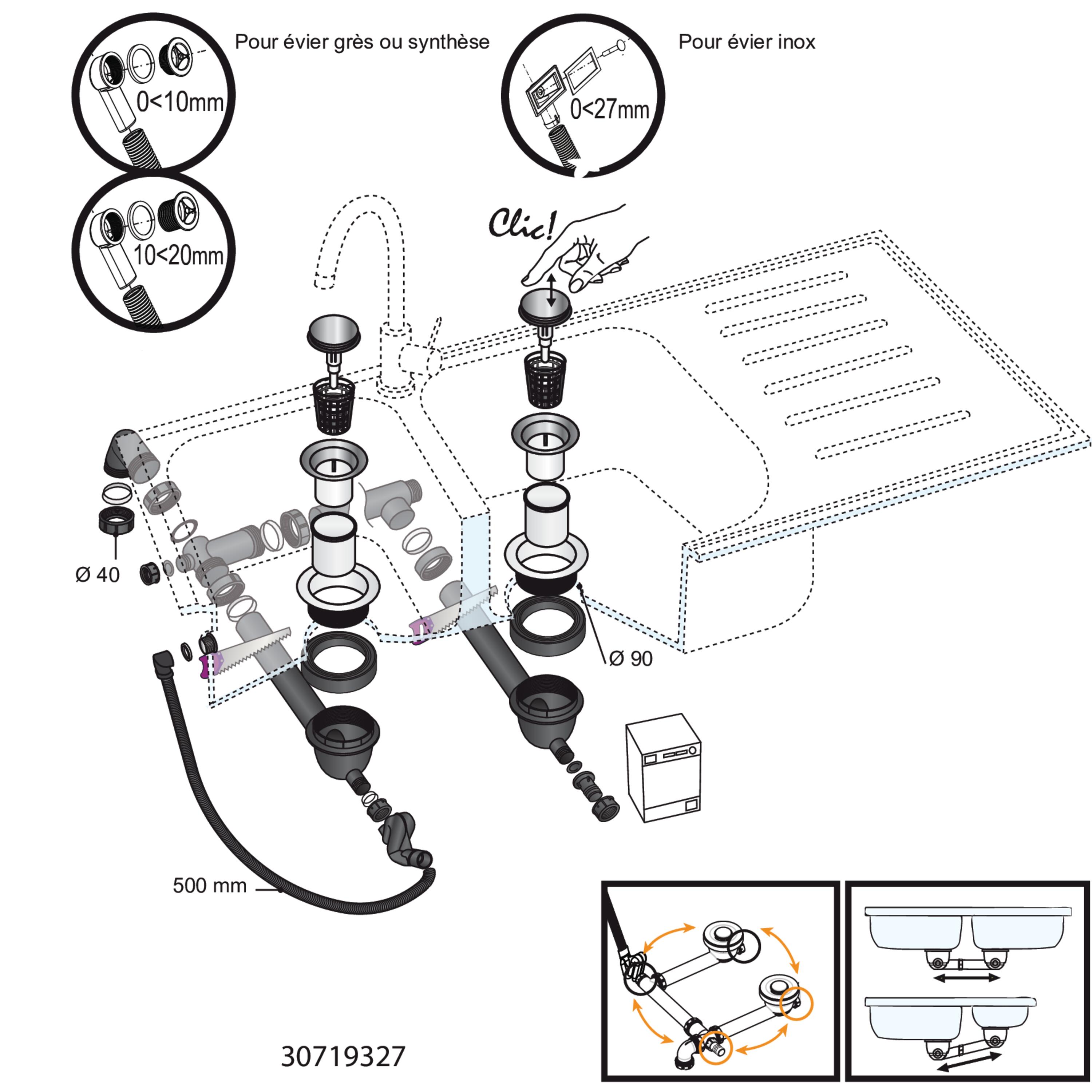 Pour évier grès ou synthèse

0<10mm

10<20mm

Pour évier inox

0<27mm

Clic!

Ø 40

Ø 90

500 mm

30719327