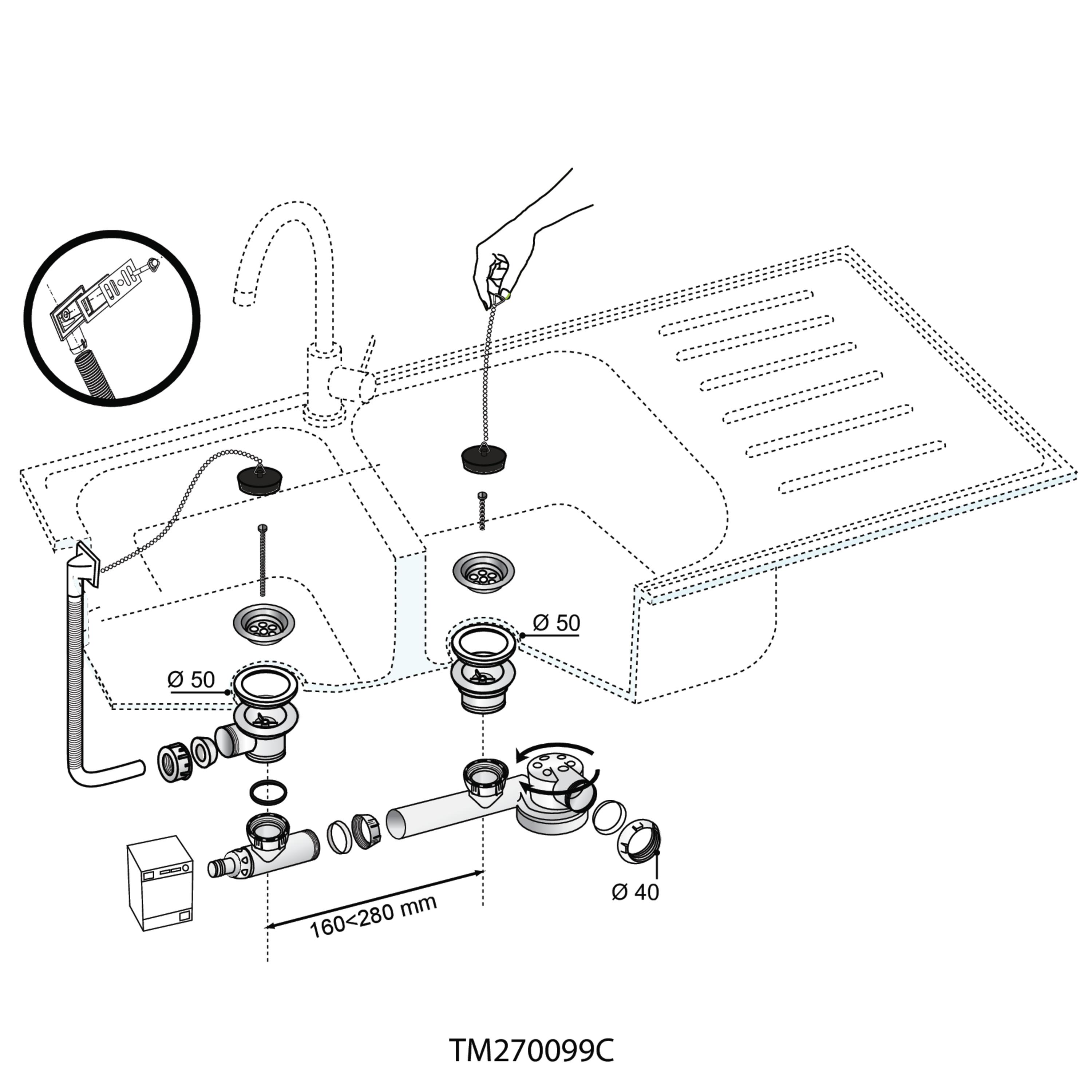 Ø 50

Ø 50

Ø 40

160<280 mm

TM270099C