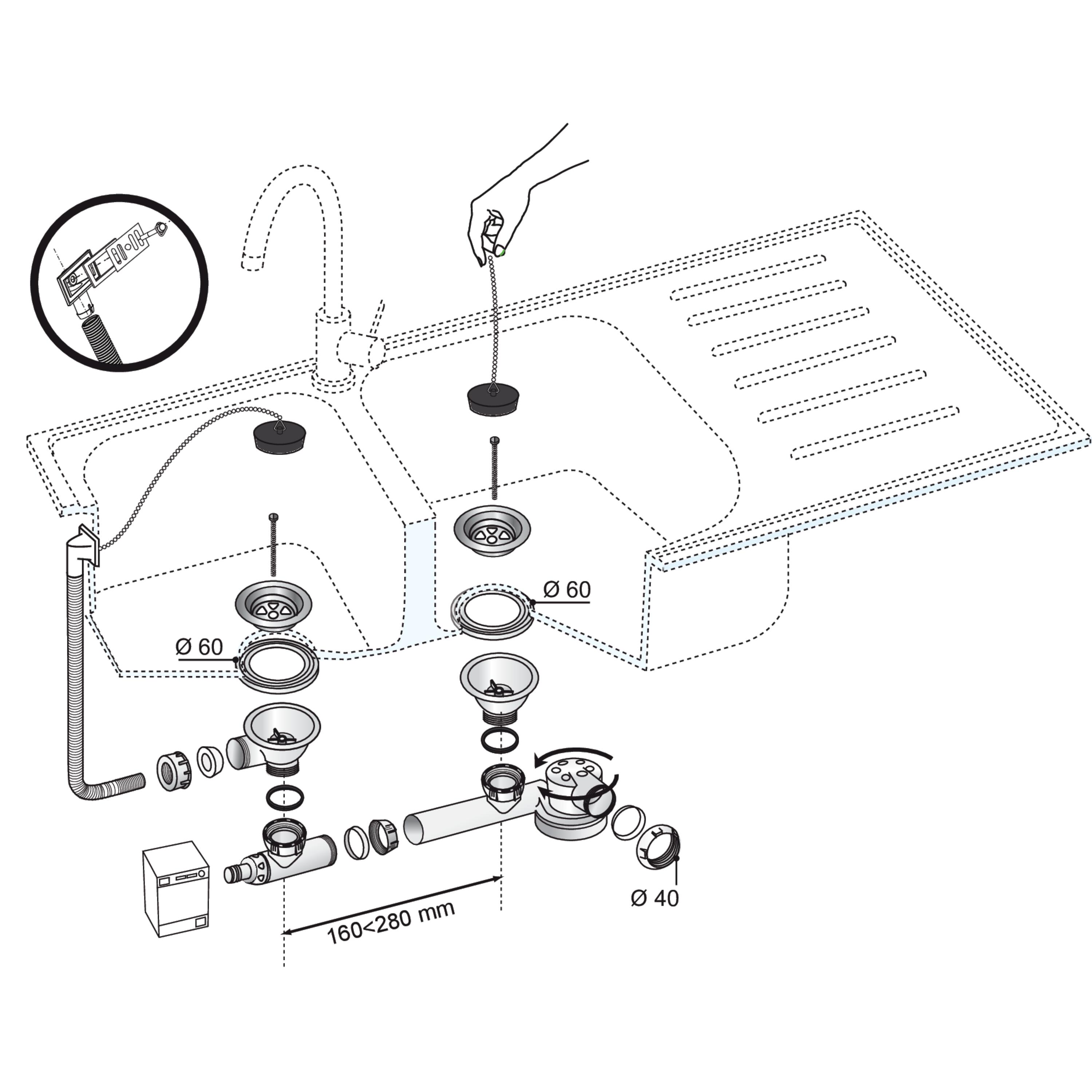 Ø 60

Ø 60

Ø 40

160<280 mm