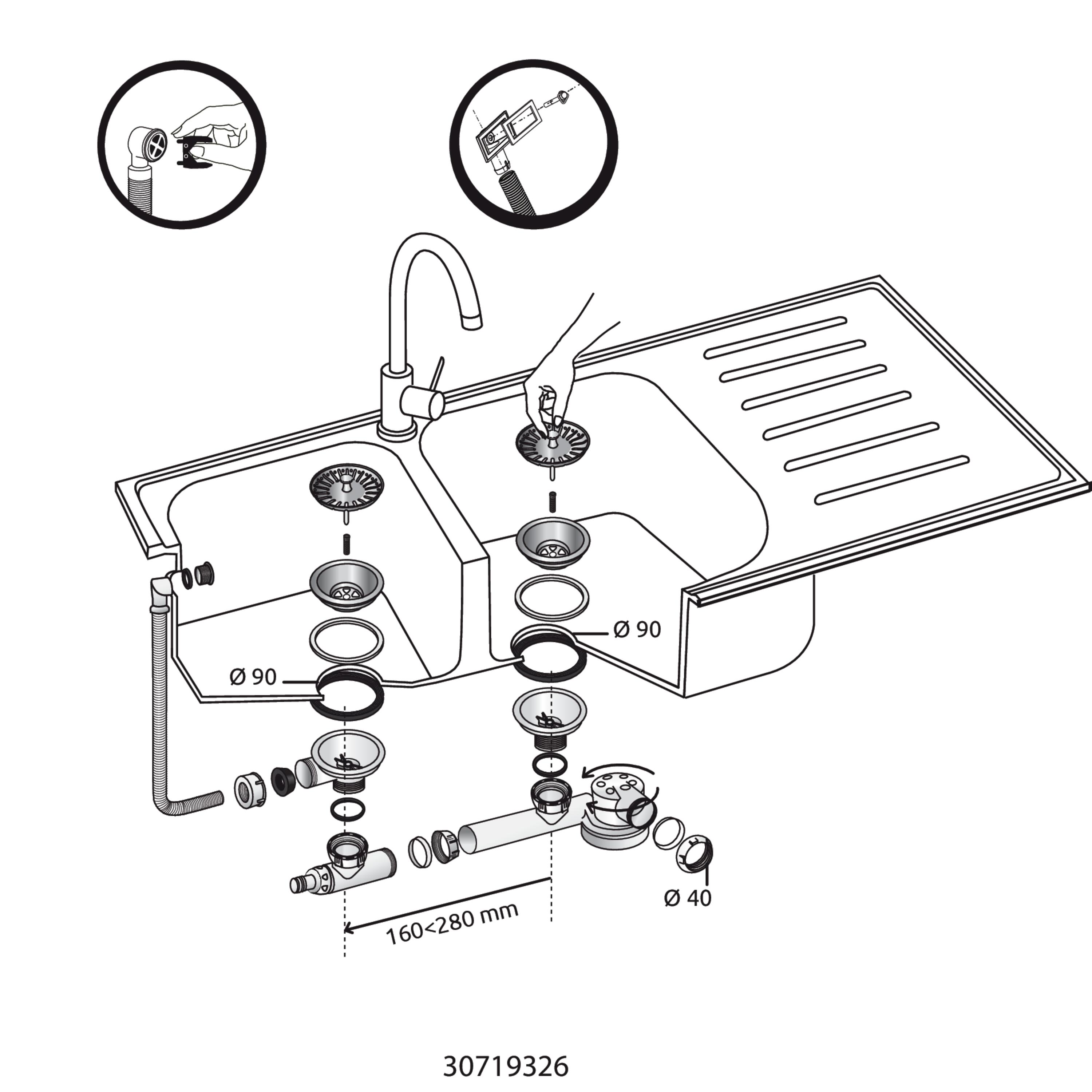 Ø 90

Ø 90

Ø 40

160<280 mm

30719326