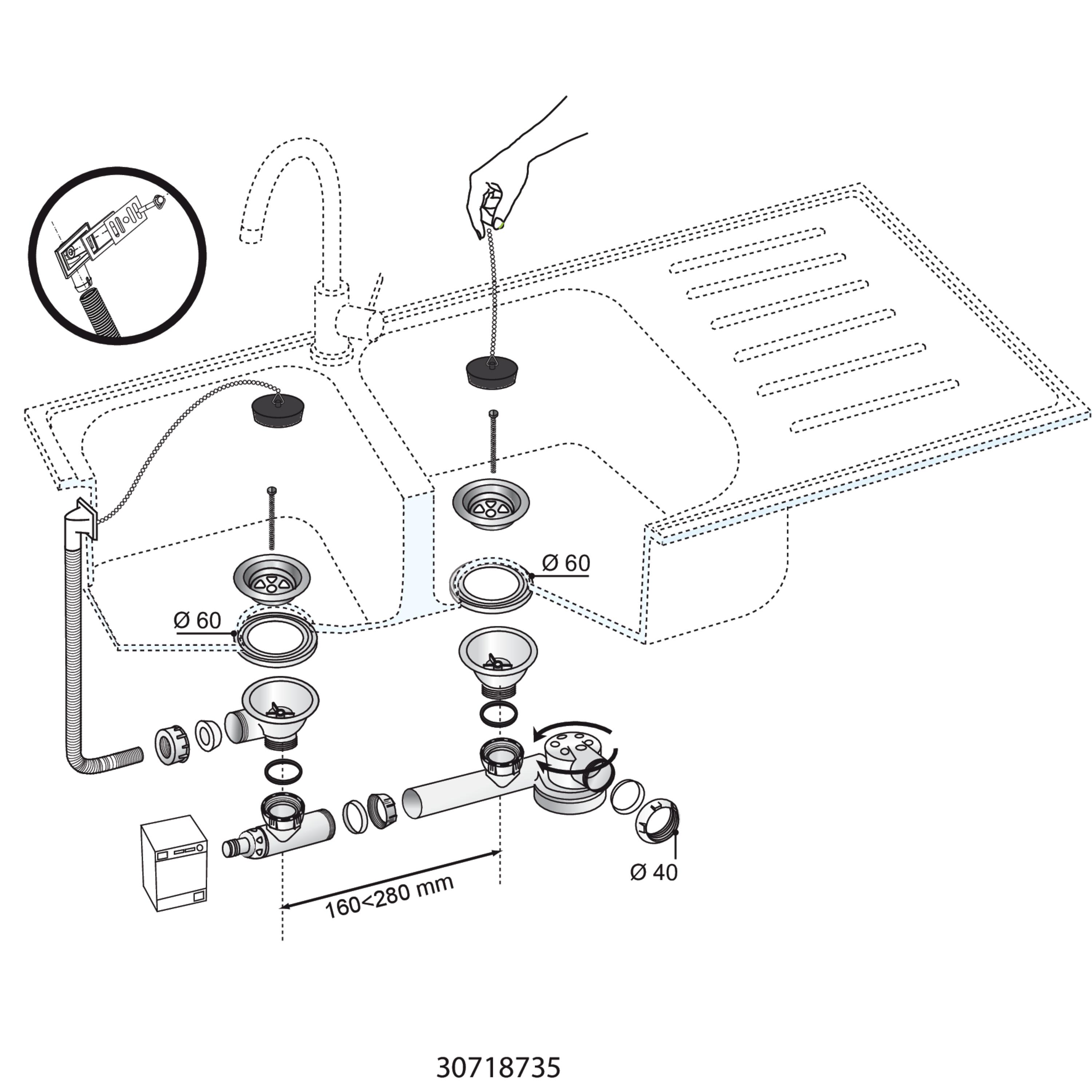 Ø 60

Ø 60

Ø 40

160<280 mm

30718735