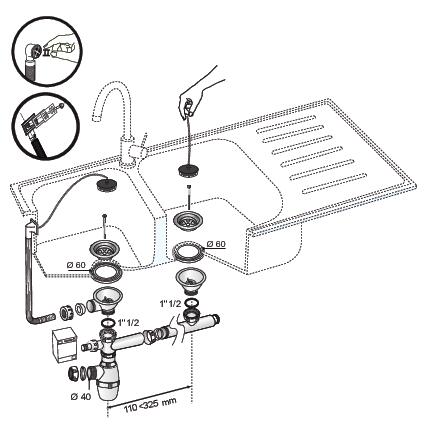 Ø 60

Ø 60

1" 1/2

1" 1/2

Ø 40

110 <325 mm