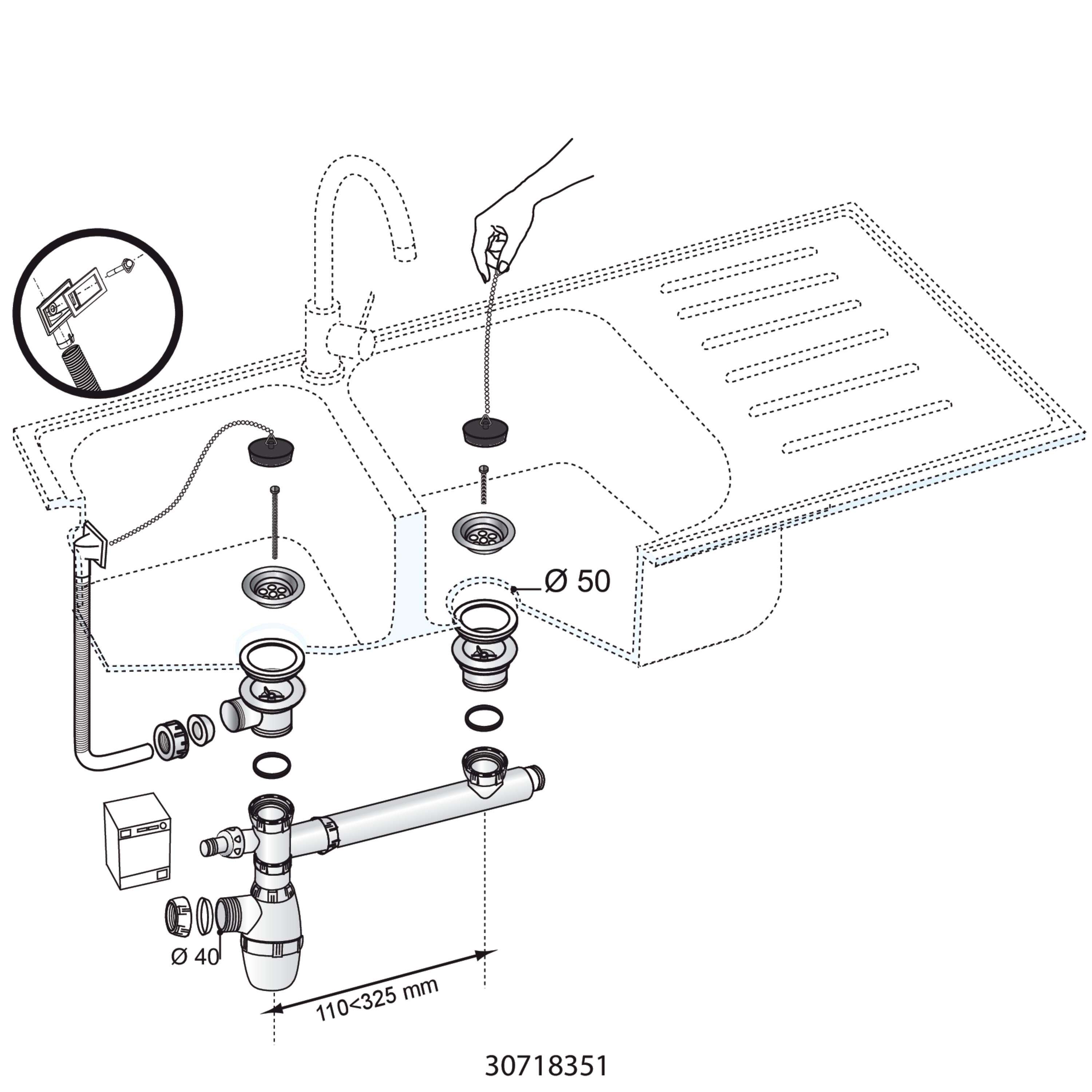 Ø 50

Ø 40

110<325 mm

30718351