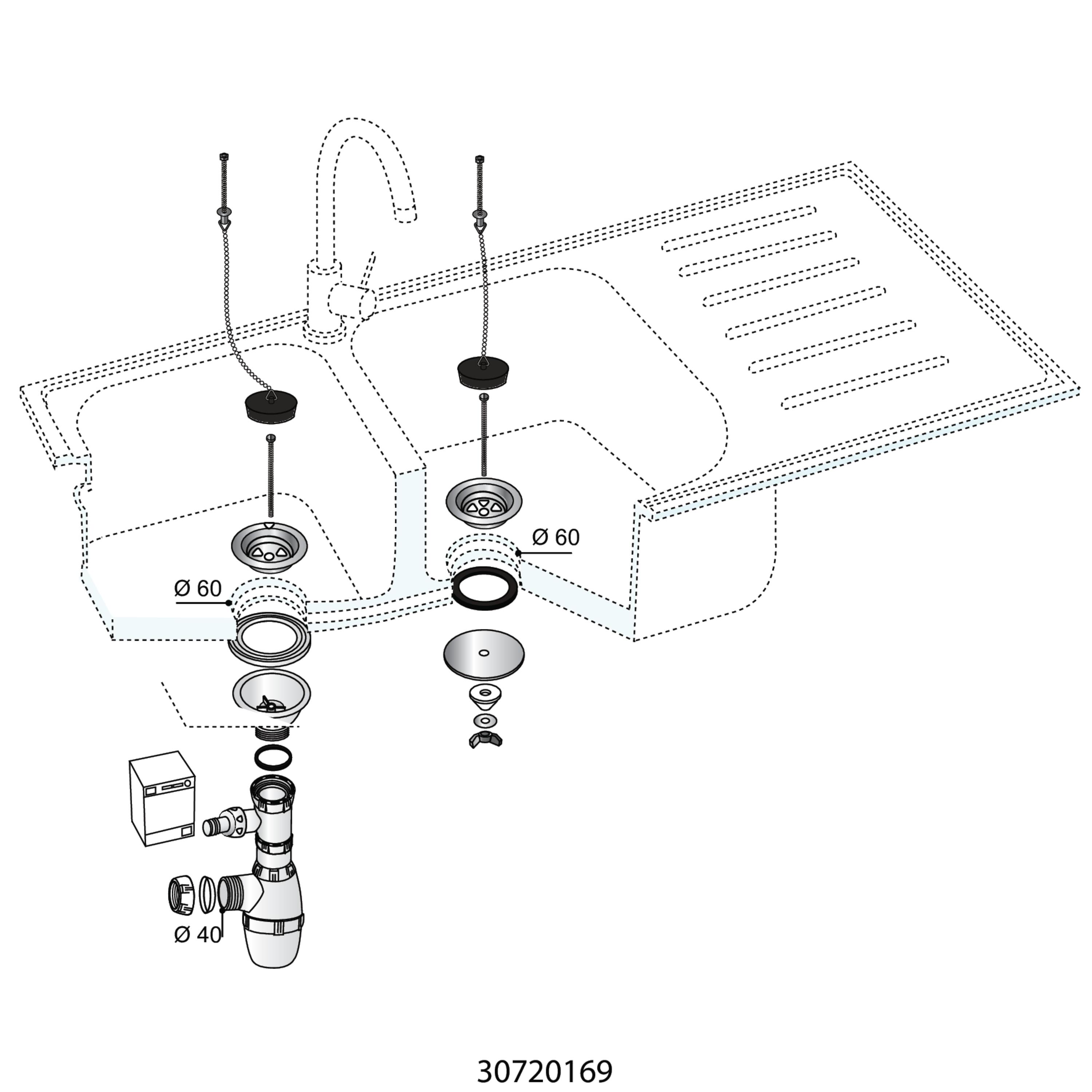 Ø 60

Ø 60

Ø 40

30720169