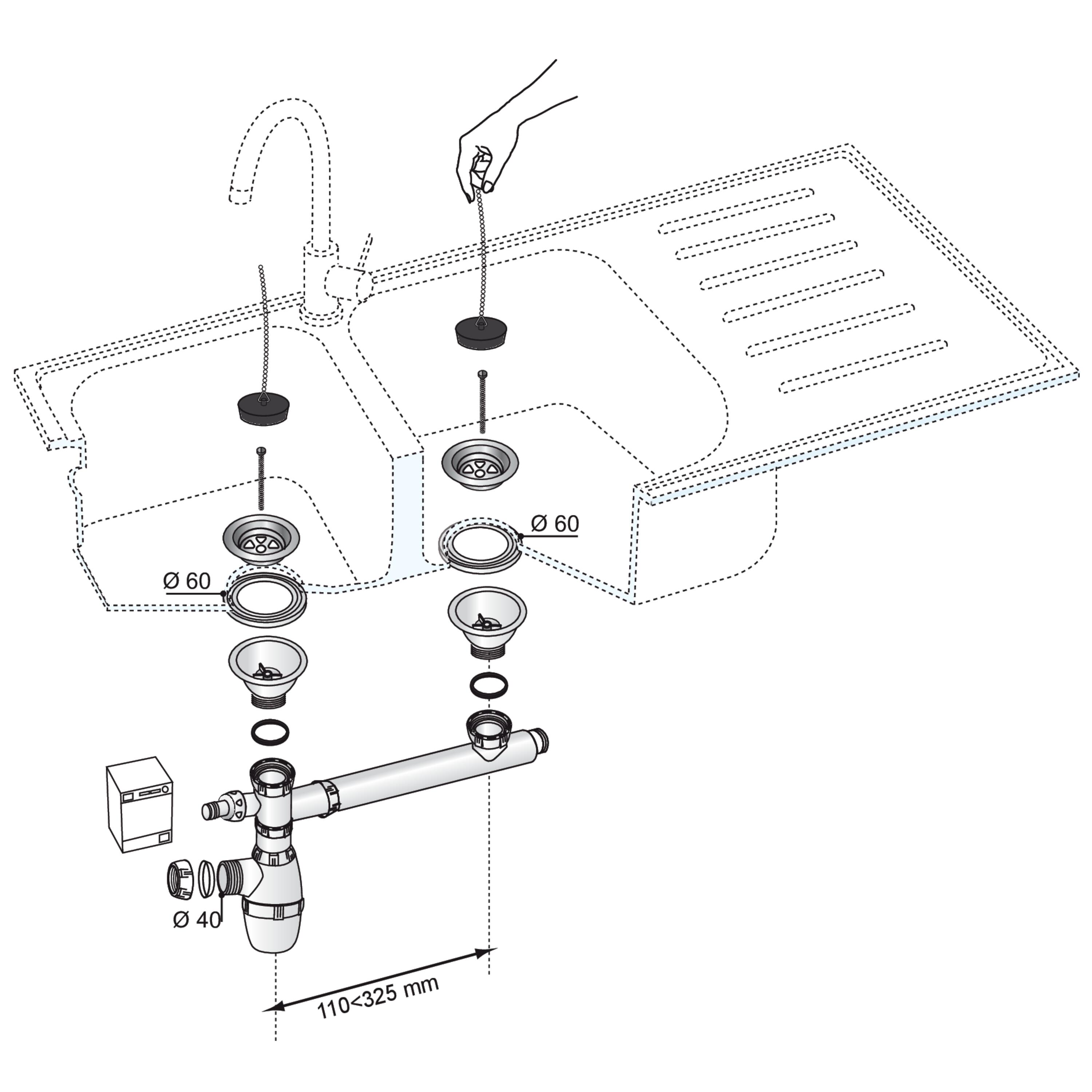 Ø 60

Ø 60

Ø 40

110<325 mm