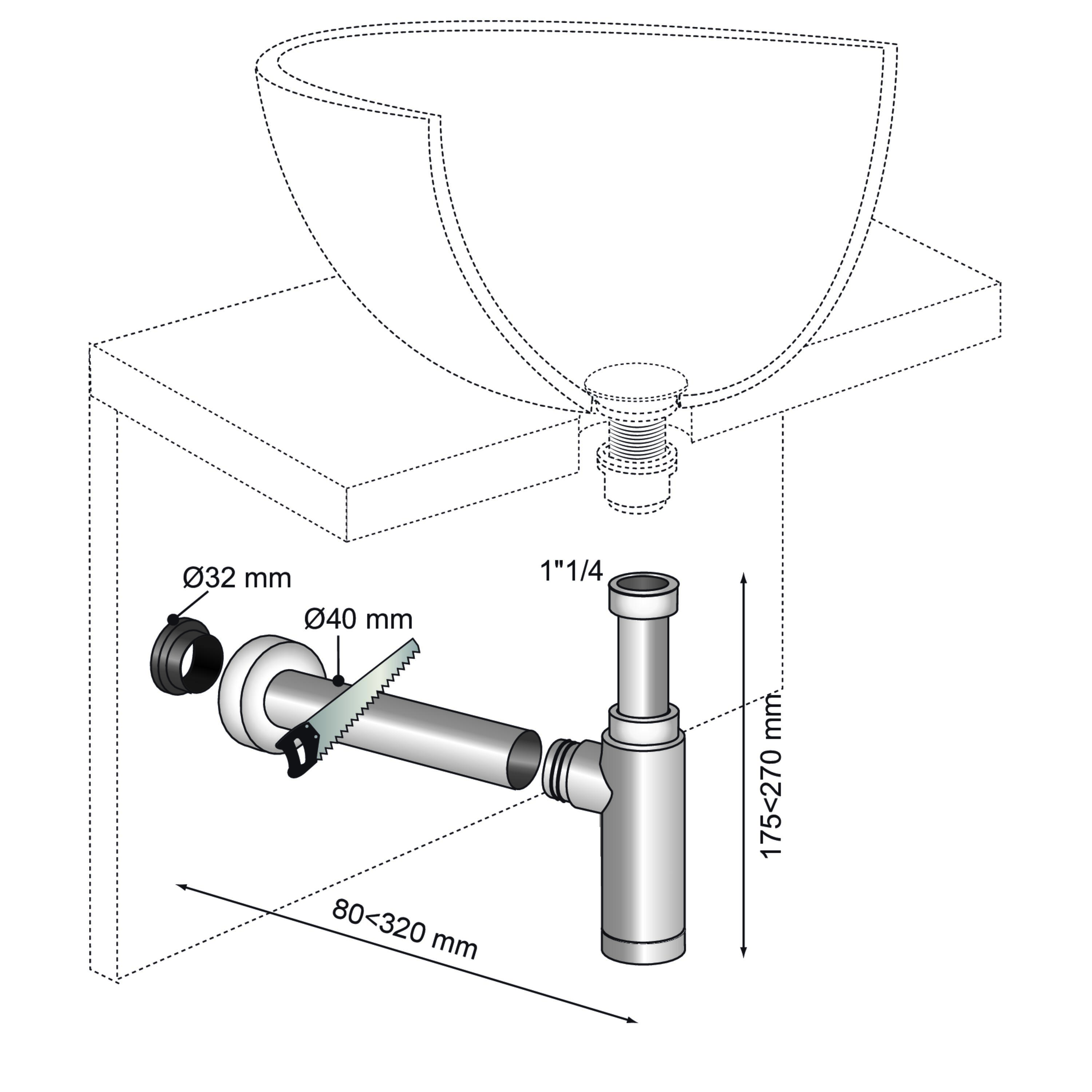 Ø32 mm

Ø40 mm

1"1/4

175<270 mm

80<320 mm