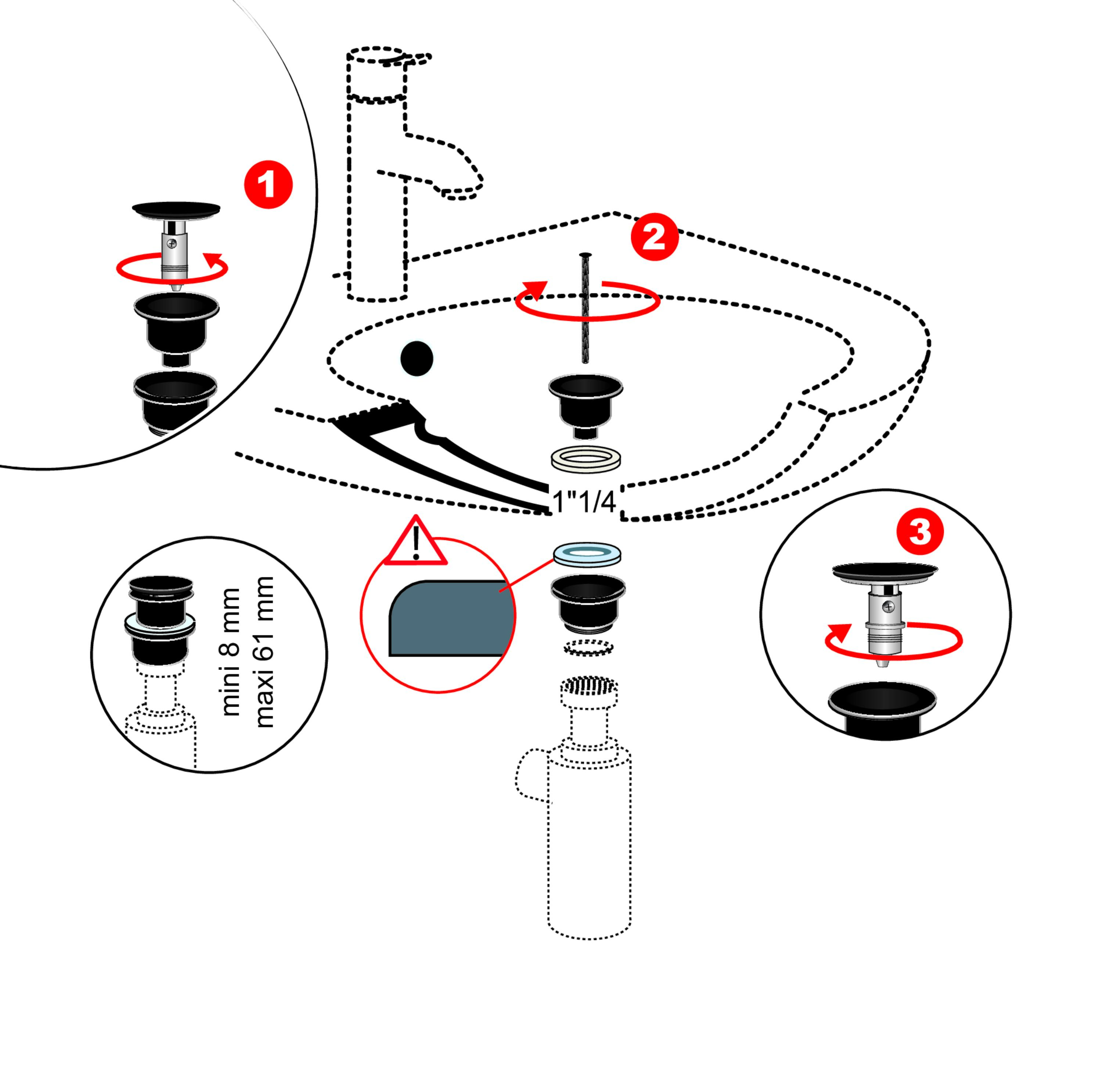 1

2

1"1/4

!

mini 8 mm
maxi 61 mm

3