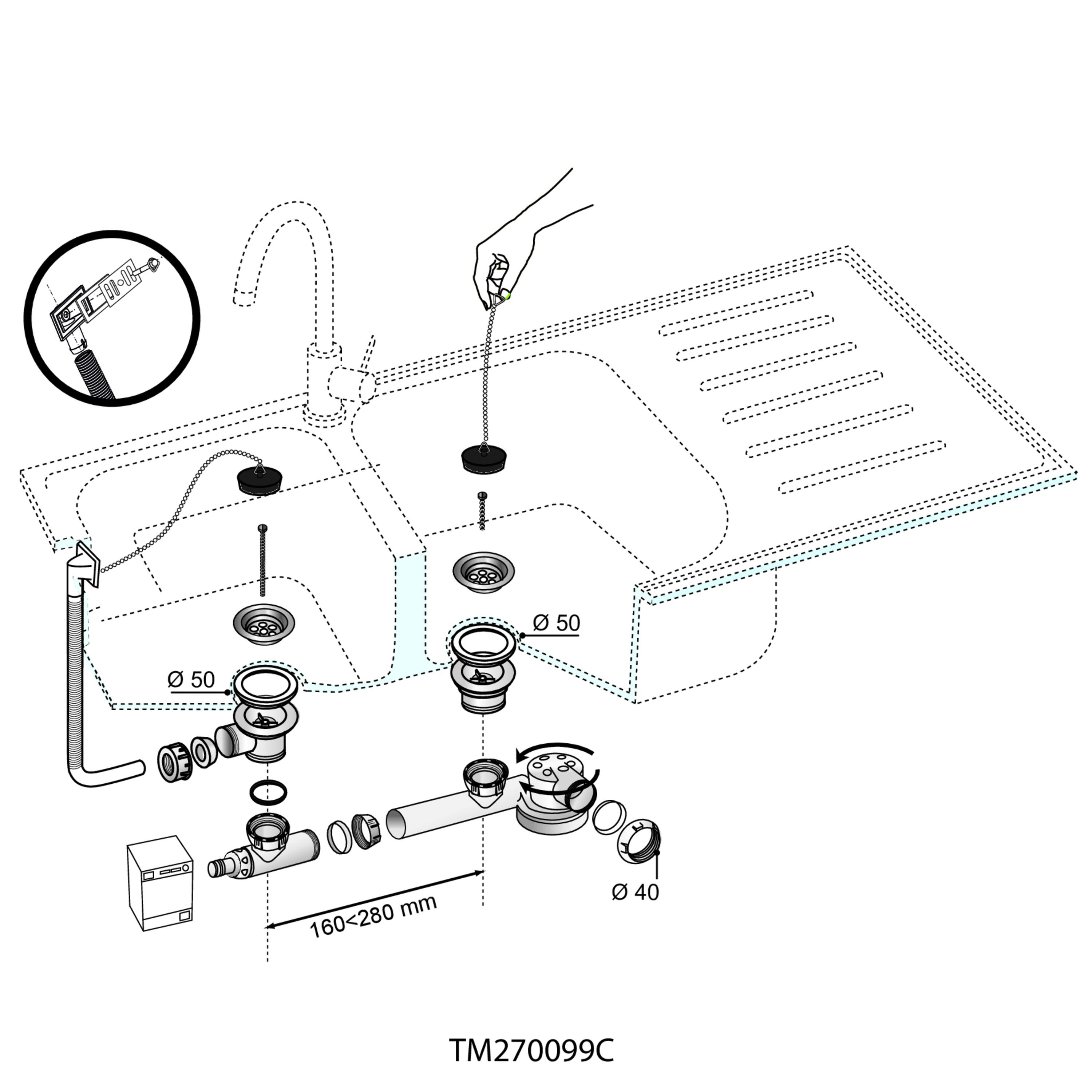 Ø 50

Ø 50

Ø 40

160<280 mm

TM270099C