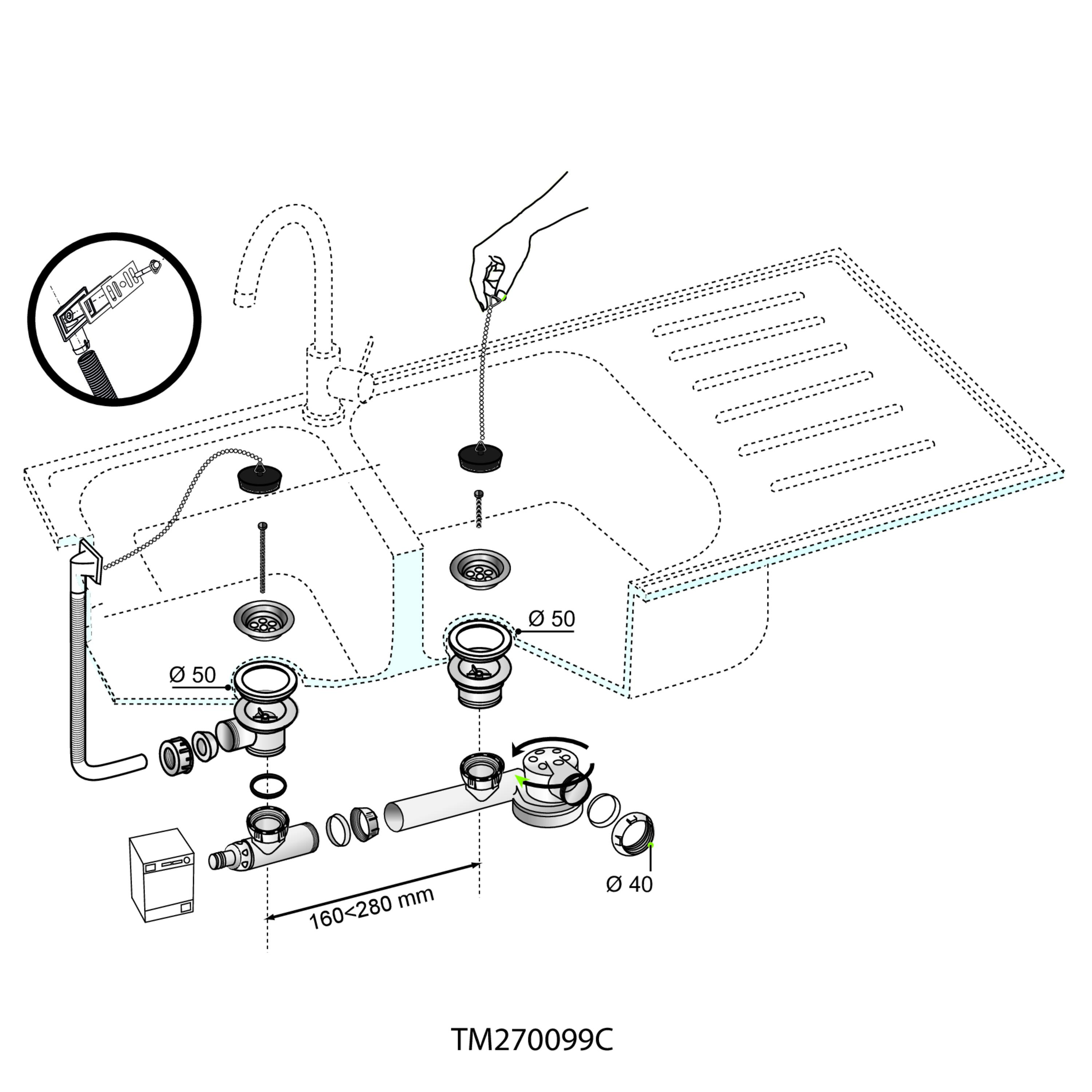 Ø 50

Ø 50

Ø 40

160<280 mm

TM270099C