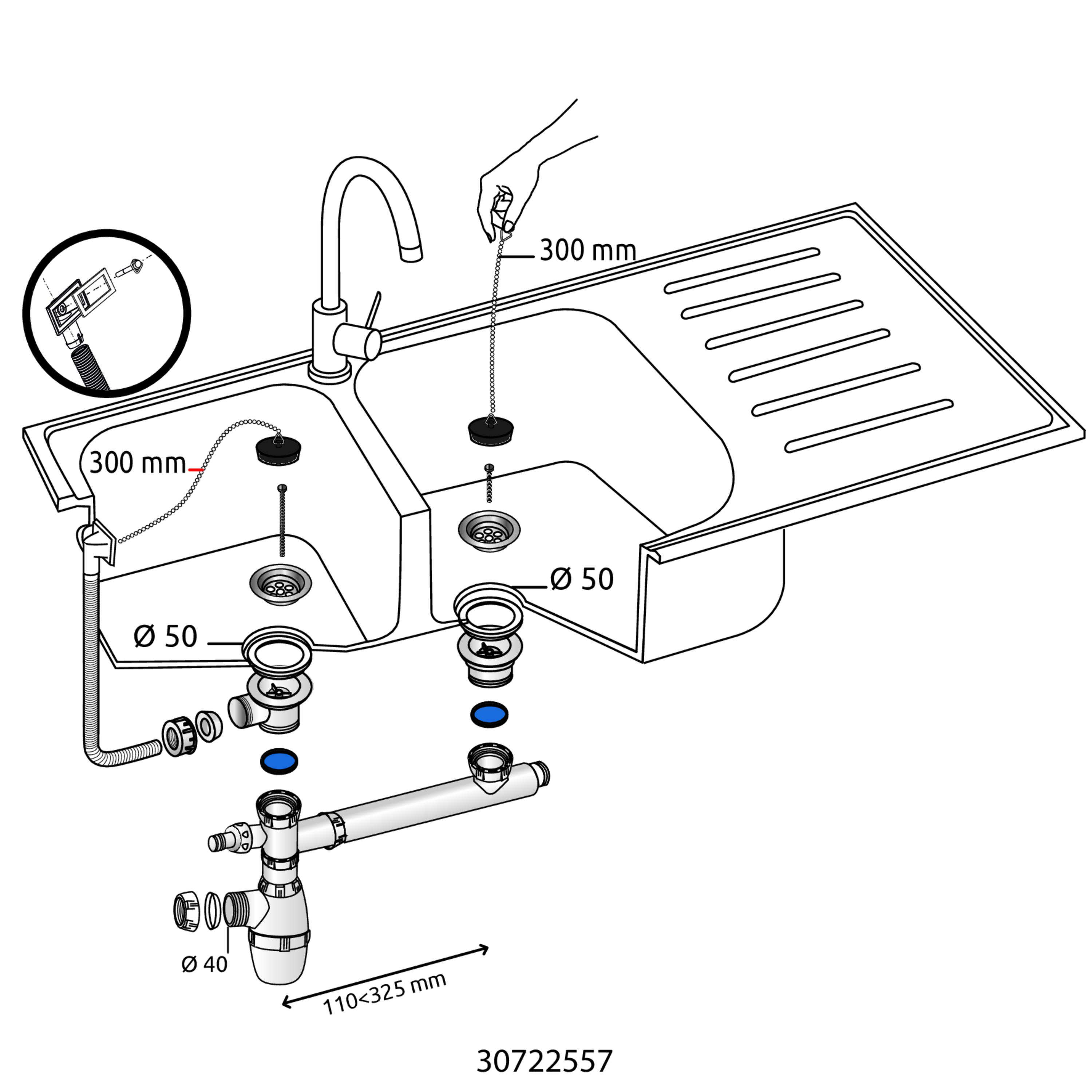 300 mm

300 mm

Ø 50

Ø 50

Ø 40

110<325 mm

30722557