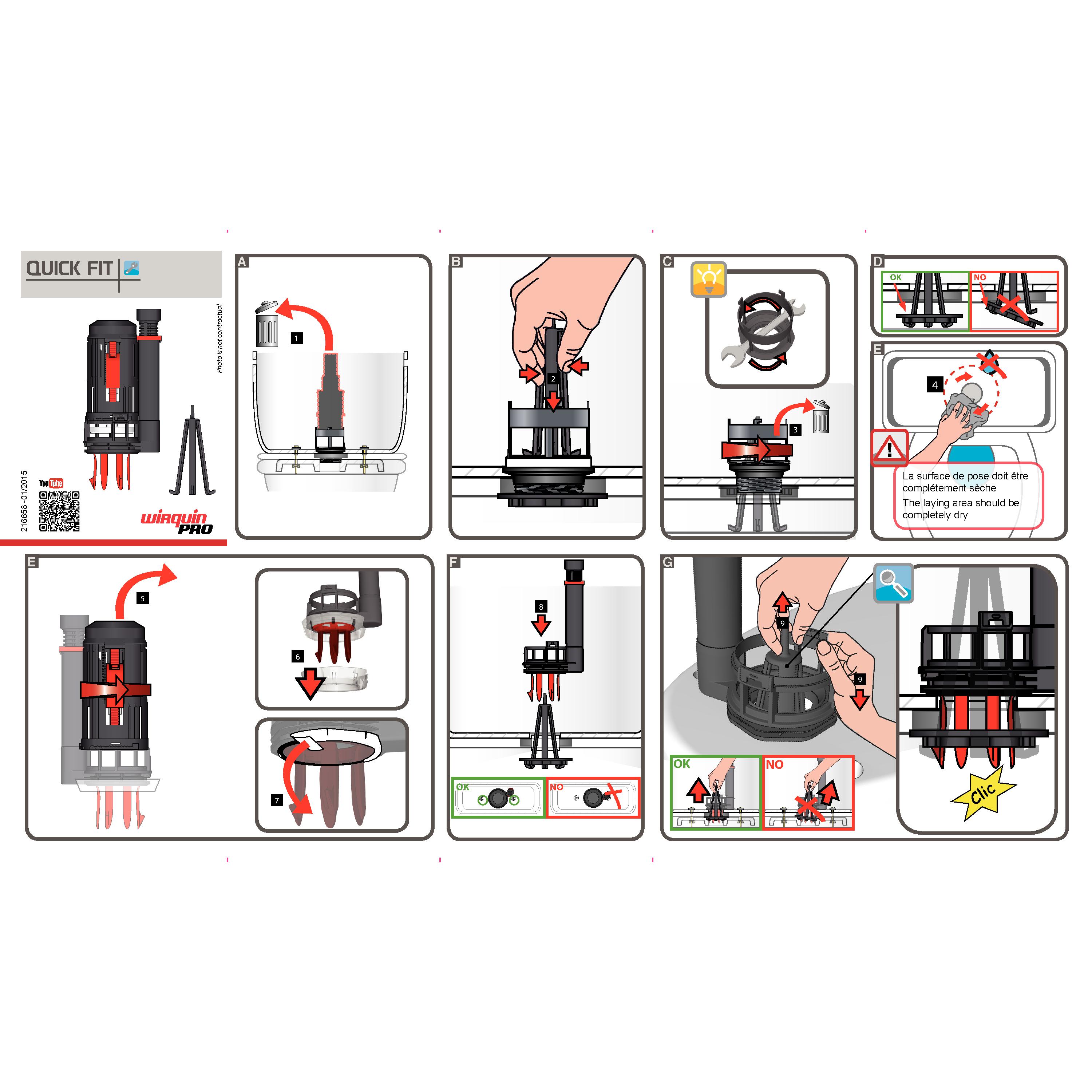 QUICK FIT

Photo is not contractual

216658 - 01/2015

YouTube

wirquin PRO

A
1

B
2

C
3

D
OK
NO

E
4

La surface de pose doit être complétement sèche
The laying area should be completely dry

E
5
6
7

F
8
OK
NO

G
9
9
OK
NO
Clic